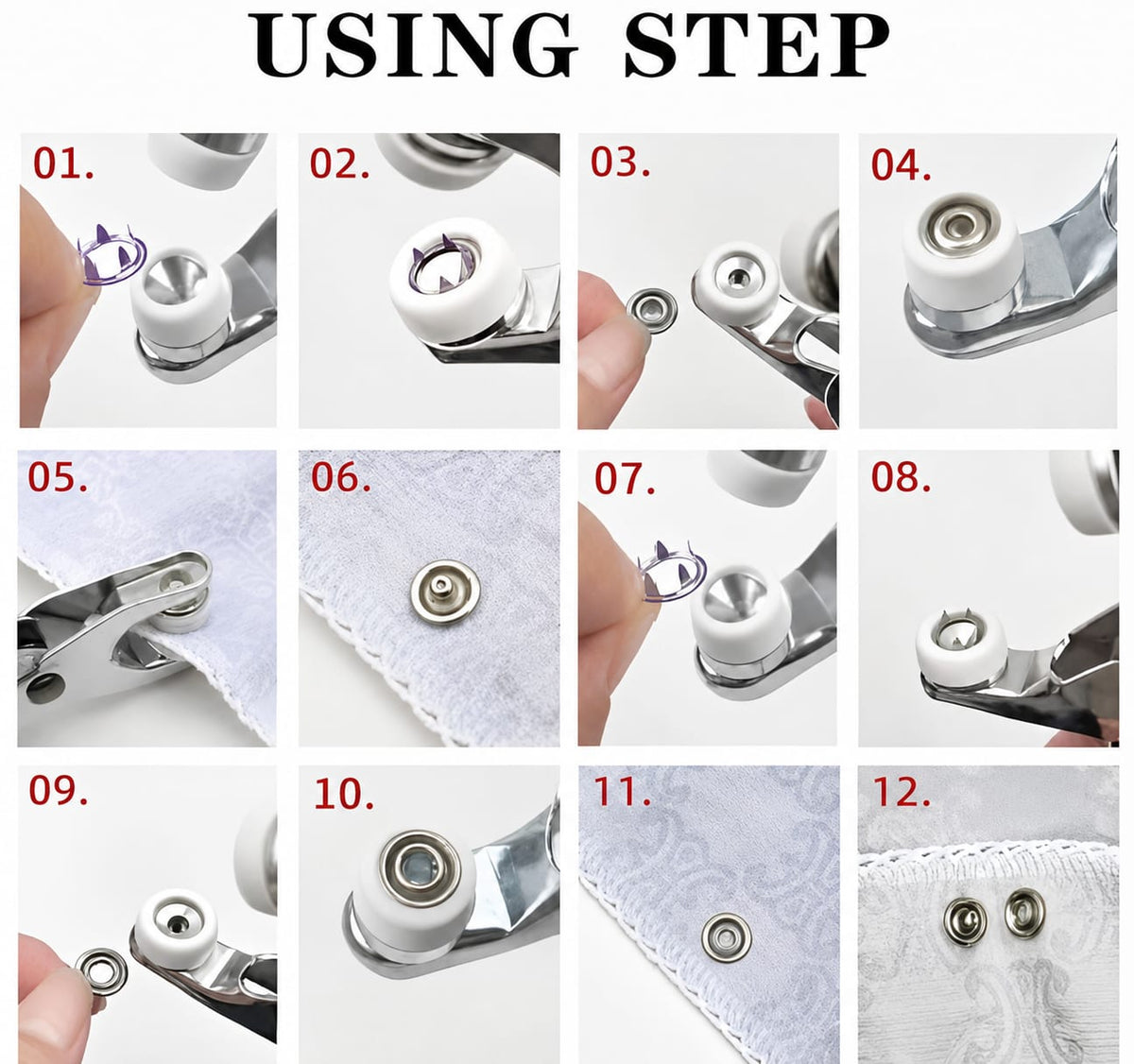 USING STEP

01.

02.

03.

04.

05.

06.

07.

08.

09.

10.

11.

12.